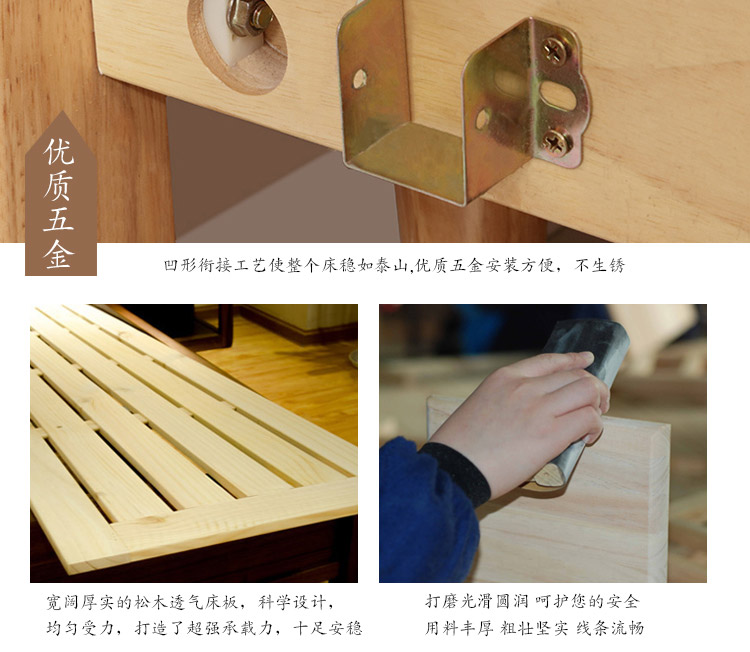 优质五金

凹形衔接工艺使整个床稳如泰山,优质五金安装方便，不生锈

宽阔厚实的松木透气床板，科学设计，均匀受力，打造了超强承载力，十足安稳

打磨光滑圆润 呵护您的安全
用料丰厚 粗壮坚实 线条流畅